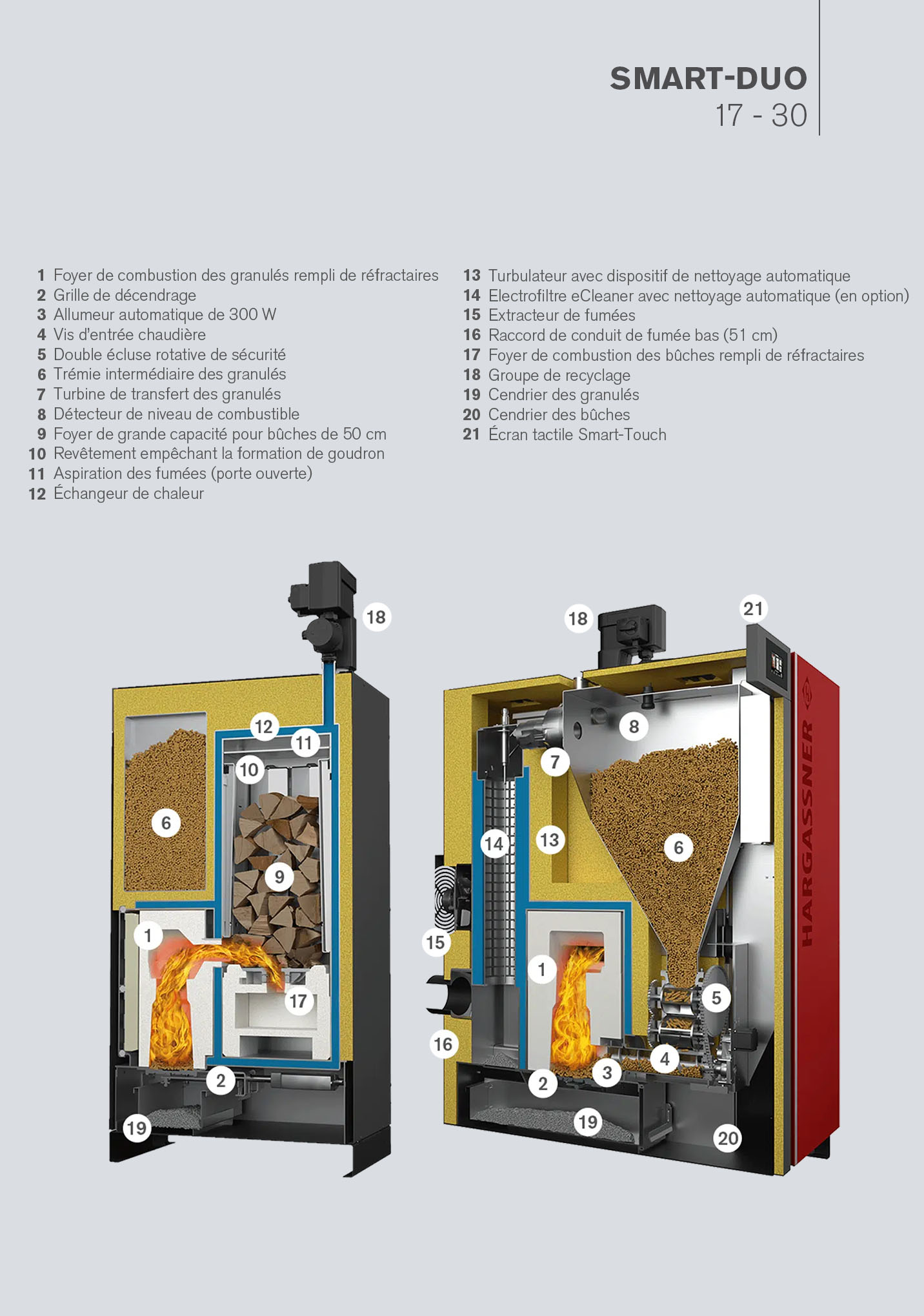 SMART-DUO
17 - 30

1 Foyer de combustion des granulés rempli de réfractaires
2 Grille de décendrage
3 Allumeur automatique de 300 W
4 Vis d'entrée chaudière
5 Double écluse rotative de sécurité
6 Trémie intermédiaire des granulés
7 Turbine de transfert des granulés
8 Détecteur de niveau de combustible
9 Foyer de grande capacité pour bûches de 50 cm
10 Revêtement empêchant la formation de goudron
11 Aspiration des fumées (porte ouverte)
12 Échangeur de chaleur

13 Turbulateur avec dispositif de nettoyage automatique
14 Electrofiltre eCleaner avec nettoyage automatique (en option)
15 Extracteur de fumées
16 Raccord de conduit de fumée bas (51 cm)
17 Foyer de combustion des bûches rempli de réfractaires
18 Groupe de recyclage
19 Cendrier des granulés
20 Cendrier des bûches
21 Écran tactile Smart-Touch

18
12
11
10
6
9
1
17
2
19

18
21
8
7
14
13
6
15
1
5
16
4
3
2
19
20
HARGASSNER